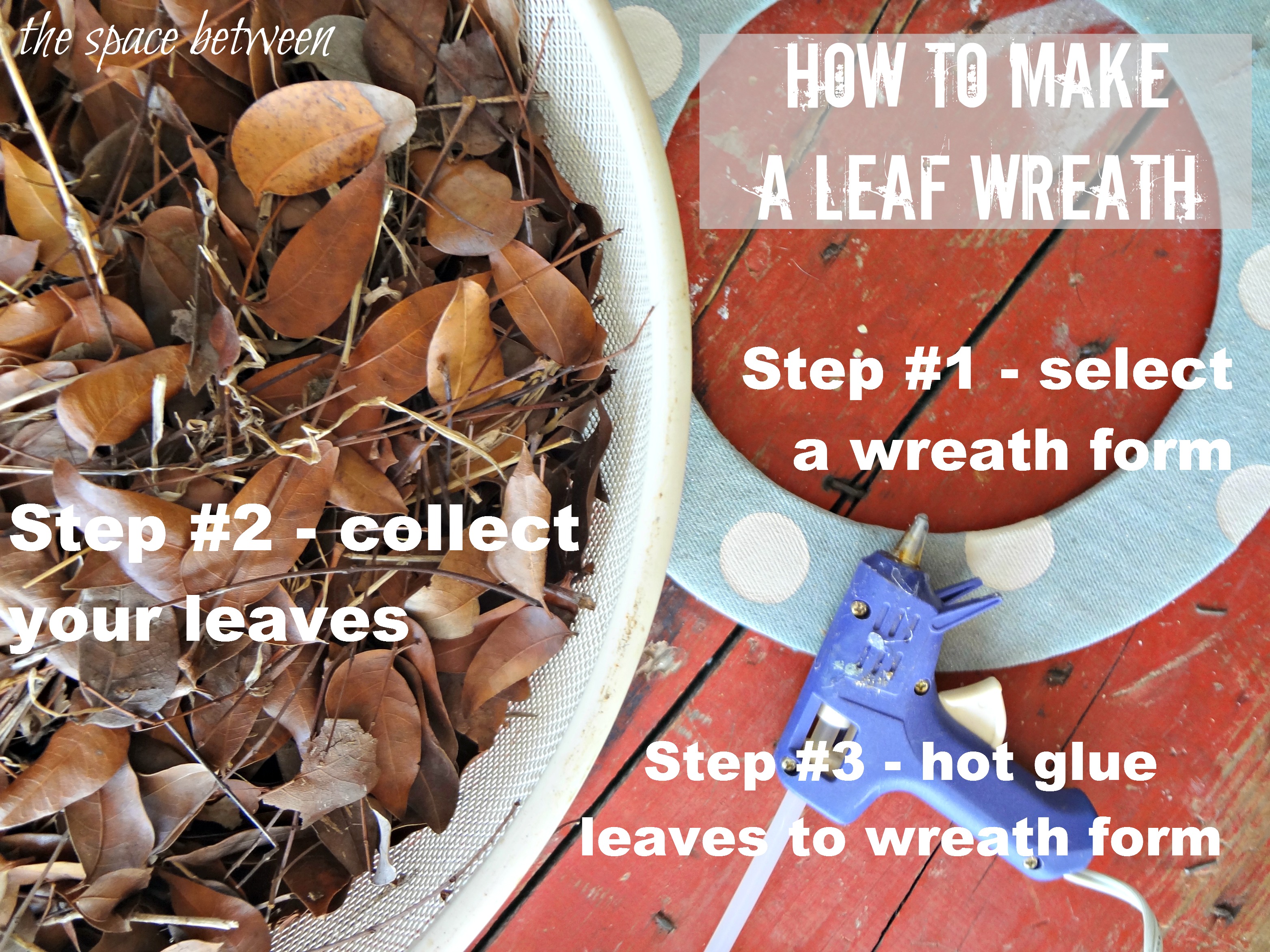 the space between

HOW TO MAKE A LEAF WREATH

Step #1 - select a wreath form

Step #2 - collect your leaves

Step #3 - hot glue leaves to wreath form